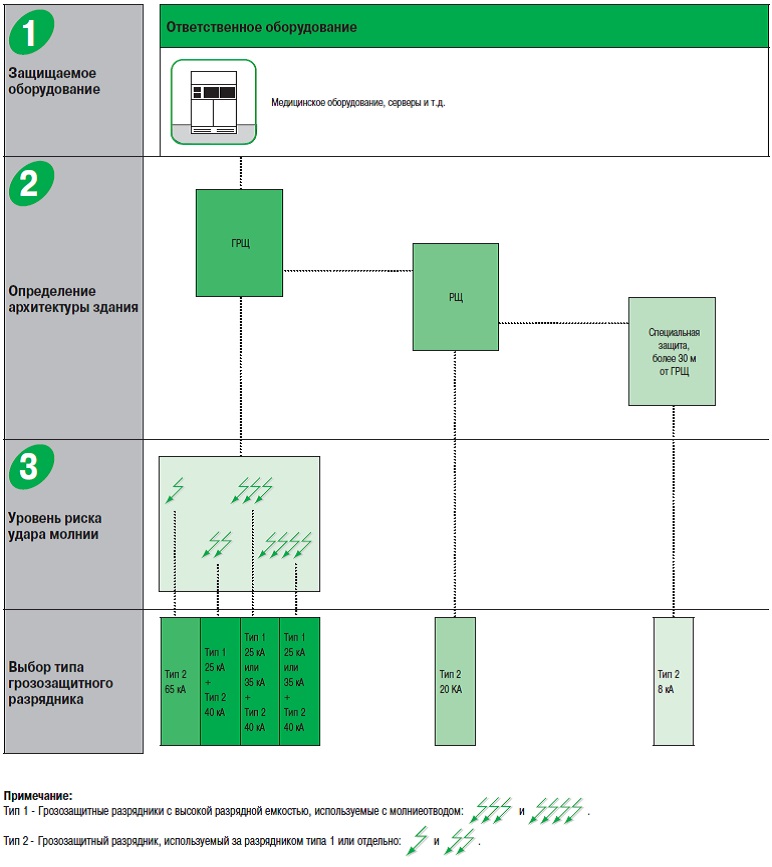 1
Защищаемое оборудование

Ответственное оборудование

Медицинское оборудование, серверы и т.д.

2
Определение архитектуры здания

ГРЩ

РЩ

Специальная защита, более 30 м от ГРЩ

3
Уровень риска удара молнии

Выбор типа грозозащитного разрядника

Тип 2
65 кА

Тип 1
25 кА
+
Тип 2
40 кА

Тип 1
25 кА
или
35 кА
+
Тип 2
40 кА

Тип 1
25 кА
или
35 кА
+
Тип 2
40 кА

Тип 2
20 КА

Тип 2
8 кА

Примечание:
Тип 1 - Грозозащитные разрядники с высокой разрядной емкостью, используемые с молниеотводом: и .

Тип 2 - Грозозащитный разрядник, используемый за разрядником типа 1 или отдельно: и .