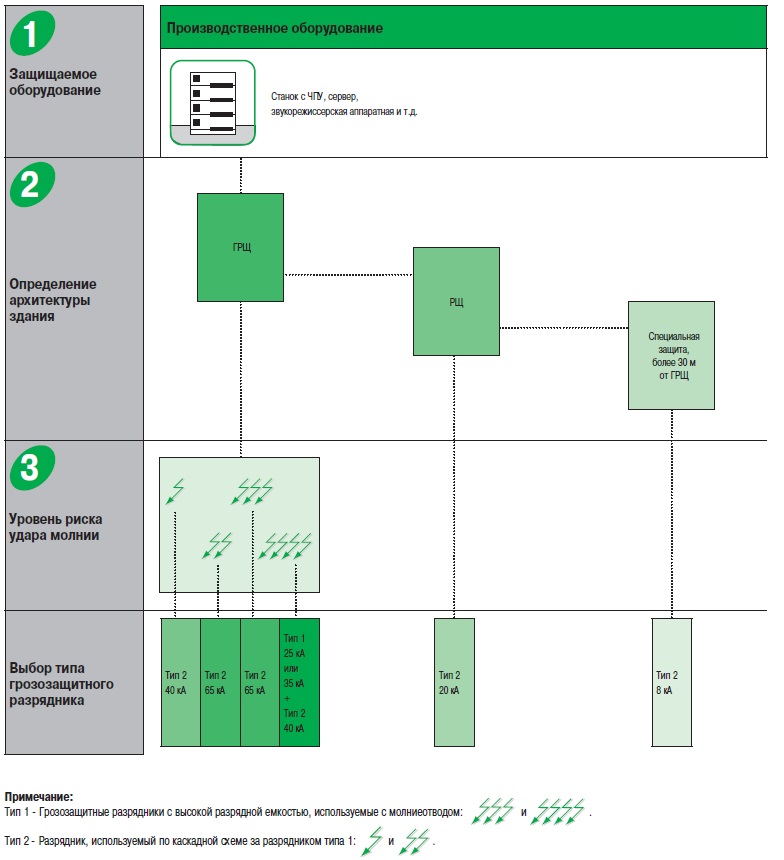 1
Защищаемое оборудование

Производственное оборудование

Станок с ЧПУ, сервер, звукорежиссерская аппаратная и т.д.

2
Определение архитектуры здания

ГРЩ

РЩ

Специальная защита, более 30 м от ГРЩ

3
Уровень риска удара молнии

Выбор типа грозозащитного разрядника

Тип 2
40 кА

Тип 2
65 кА

Тип 2
65 кА

Тип 1
25 кА
или
35 кА
+
Тип 2
40 кА

Тип 2
20 кА

Тип 2
8 кА

Примечание:
Тип 1 - Грозозащитные разрядники с высокой разрядной емкостью, используемые с молниеотводом: и .

Тип 2 - Разрядник, используемый по каскадной схеме за разрядником типа 1: и .